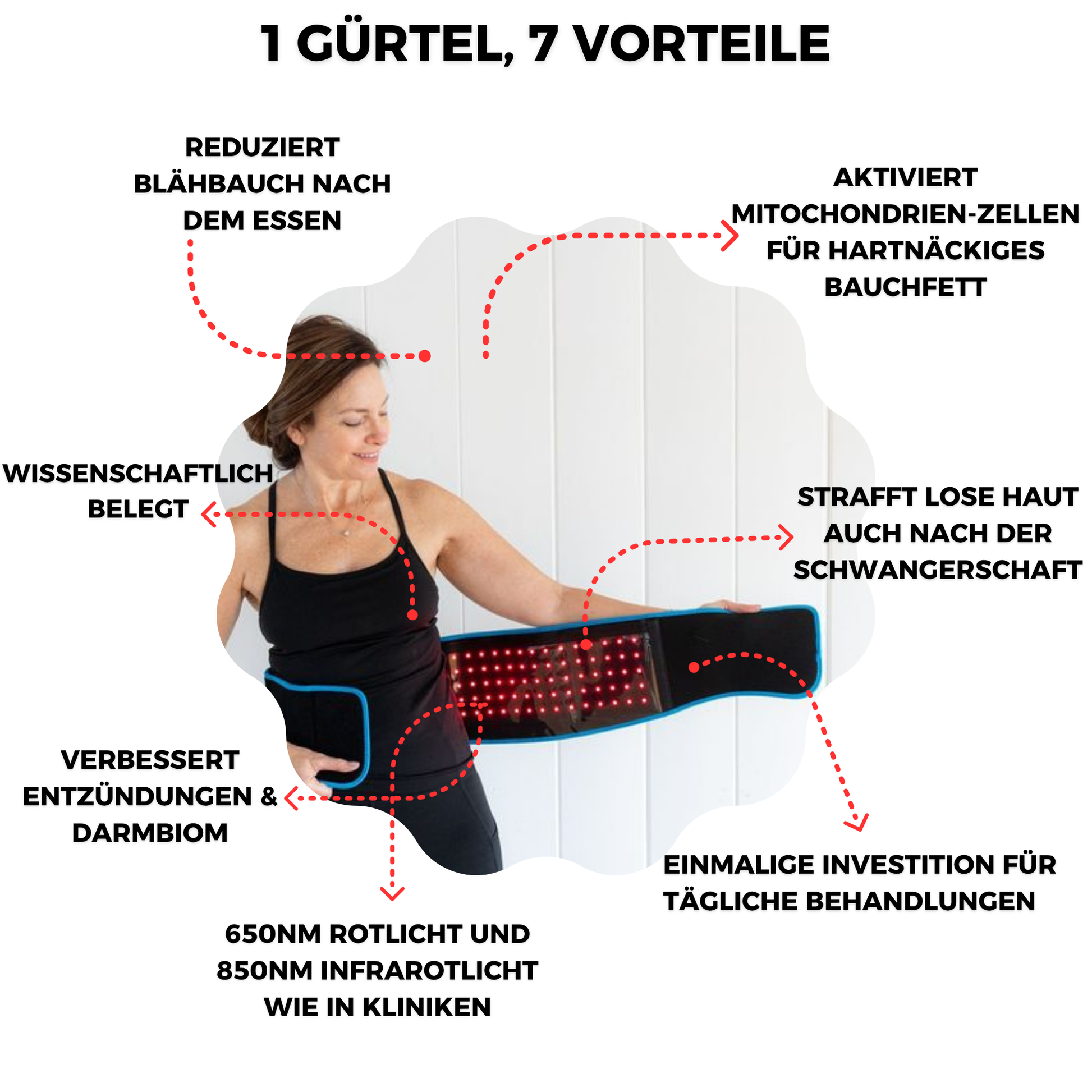 1 GÜRTEL, 7 VORTEILE

REDUZIERT BLÄHBAUCH NACH DEM ESSEN

AKTIVIERT MITOCHONDRIEN-ZELLEN FÜR HARTNÄCKIGES BAUCHFETT

WISSENSCHAFTLICH BELEGT

STRAFFT LOSE HAUT AUCH NACH DER SCHWANGERSCHAFT

VERBESSERT ENTZÜNDUNGEN & DARMBIOM

EINMALIGE INVESTITION FÜR TÄGLICHE BEHANDLUNGEN

650NM ROTLICHT UND 850NM INFRAROTLICHT WIE IN KLINIKEN