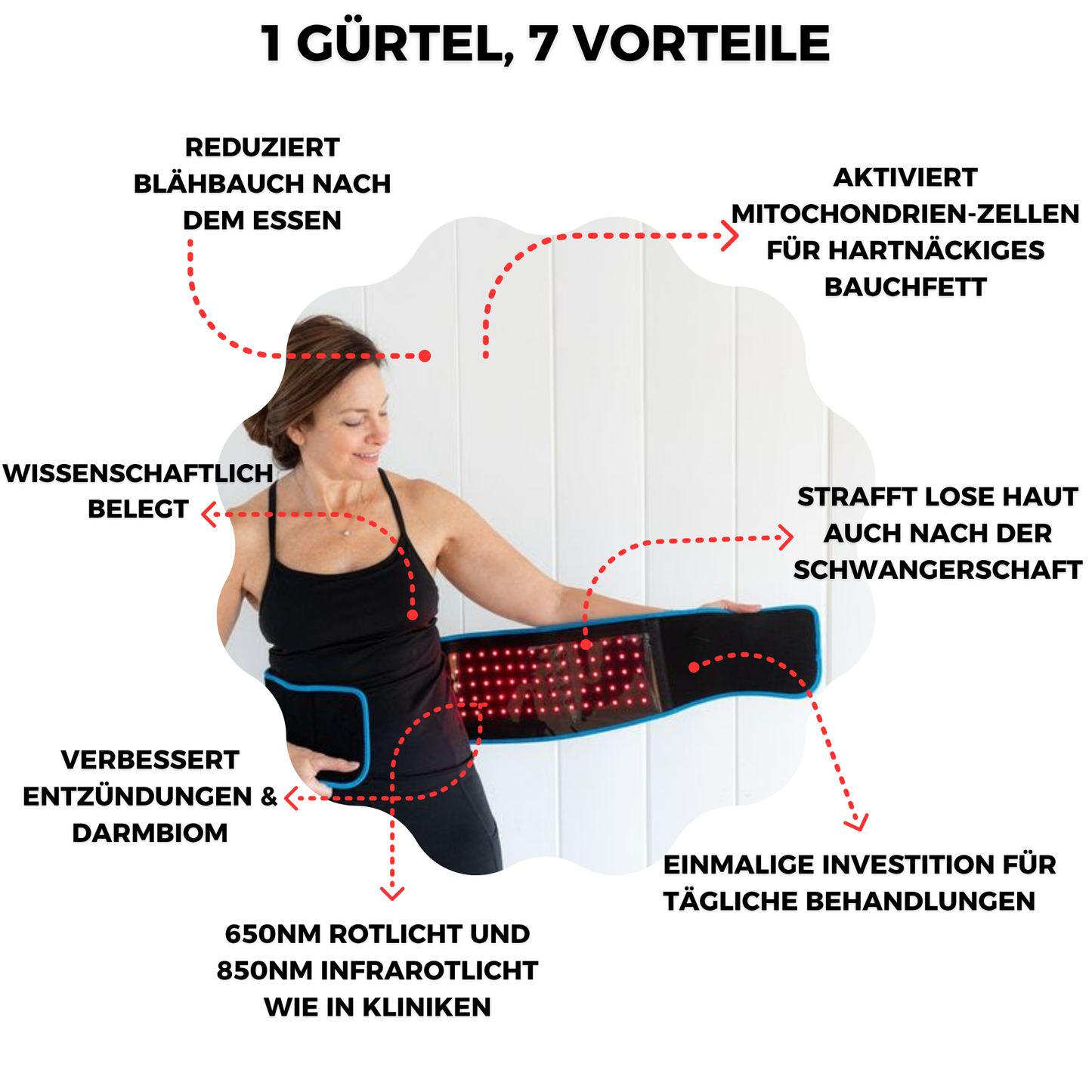 1 GÜRTEL, 7 VORTEILE

REDUZIERT BLÄHBAUCH NACH DEM ESSEN

AKTIVIERT MITOCHONDRIEN-ZELLEN FÜR HARTNÄCKIGES BAUCHFETT

WISSENSCHAFTLICH BELEGT

STRAFFT LOSE HAUT AUCH NACH DER SCHWANGERSCHAFT

VERBESSERT ENTZÜNDUNGEN & DARMBIOM

EINMALIGE INVESTITION FÜR TÄGLICHE BEHANDLUNGEN

650NM ROTLICHT UND 850NM INFRAROTLICHT WIE IN KLINIKEN